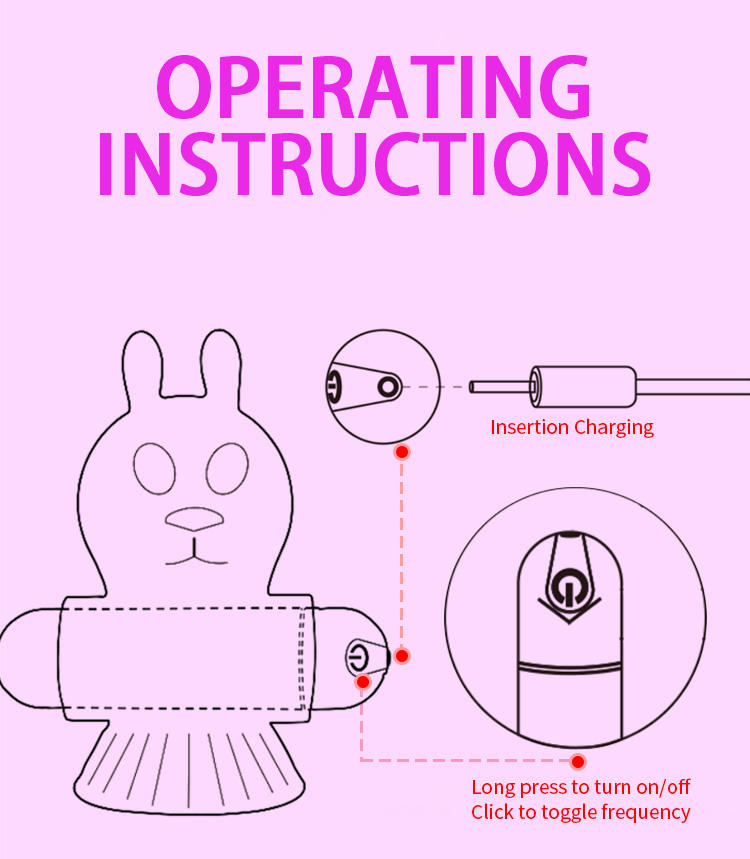 OPERATING INSTRUCTIONS

Insertion Charging

Long press to turn on/off
Click to toggle frequency